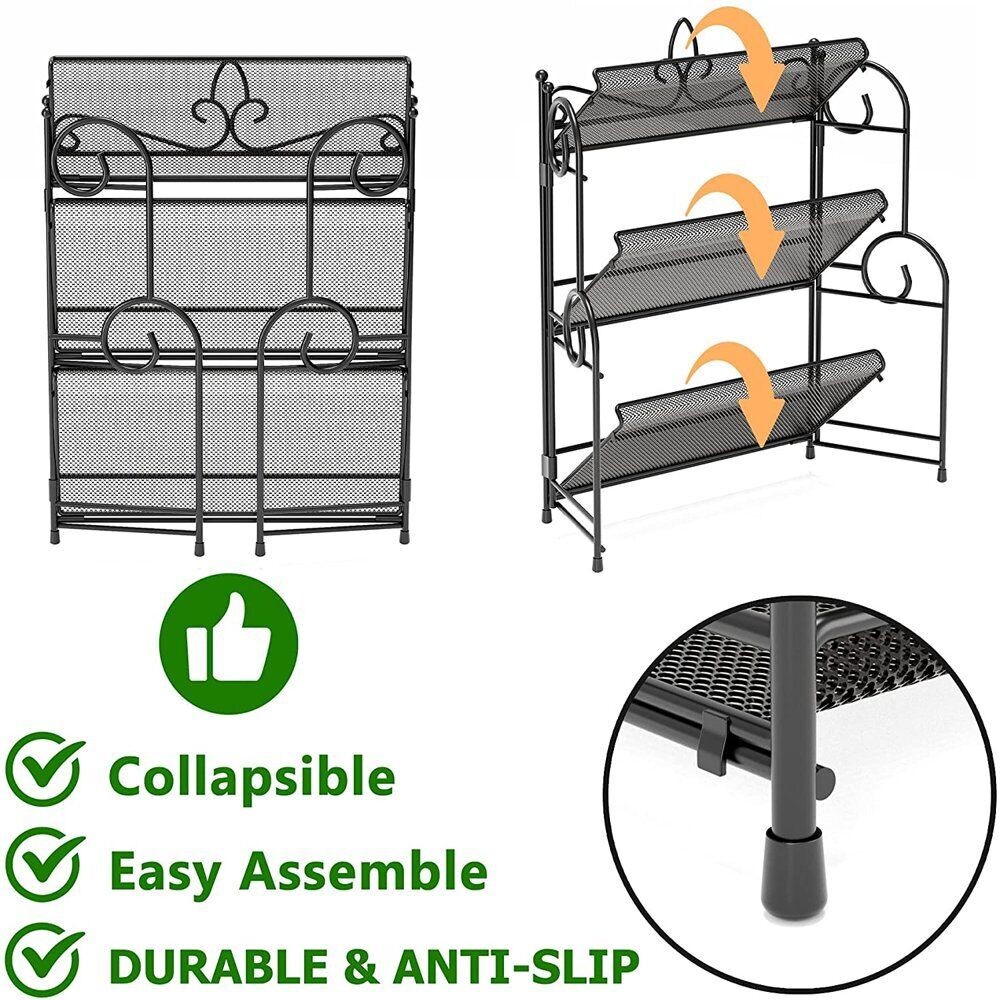 Collapsible

Easy Assemble

DURABLE & ANTI-SLIP